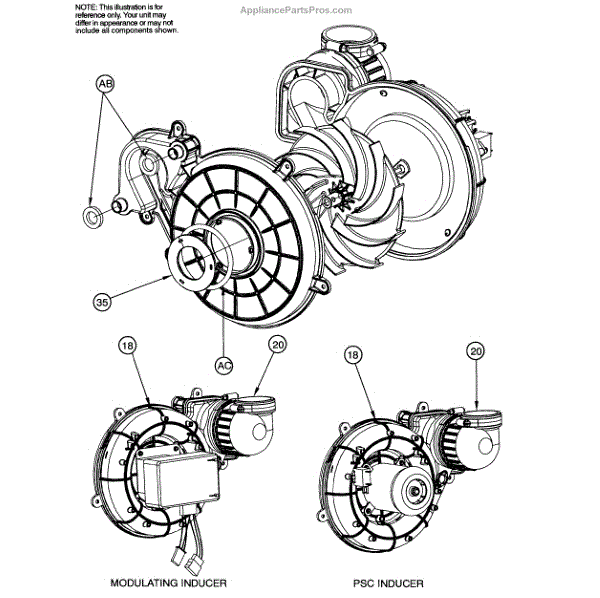 NOTE: This illustration is for reference only. Your unit may differ in appearance or may not include all components shown.

AppliancePartsPros.com

AB

35

AC

18

20

18

20

MODULATING INDUCER

PSC INDUCER