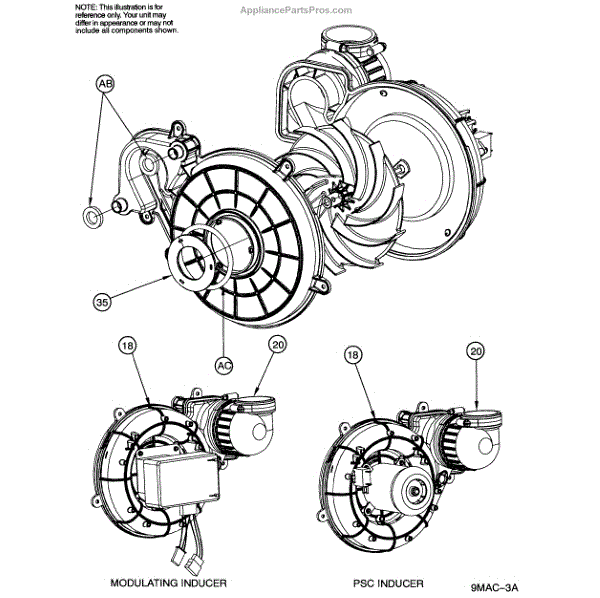 NOTE: This illustration is for reference only. Your unit may differ in appearance or may not include all components shown.

AppliancePartsPros.com

AB

35

AC

18

20

18

20

MODULATING INDUCER

PSC INDUCER

9MAC–3A