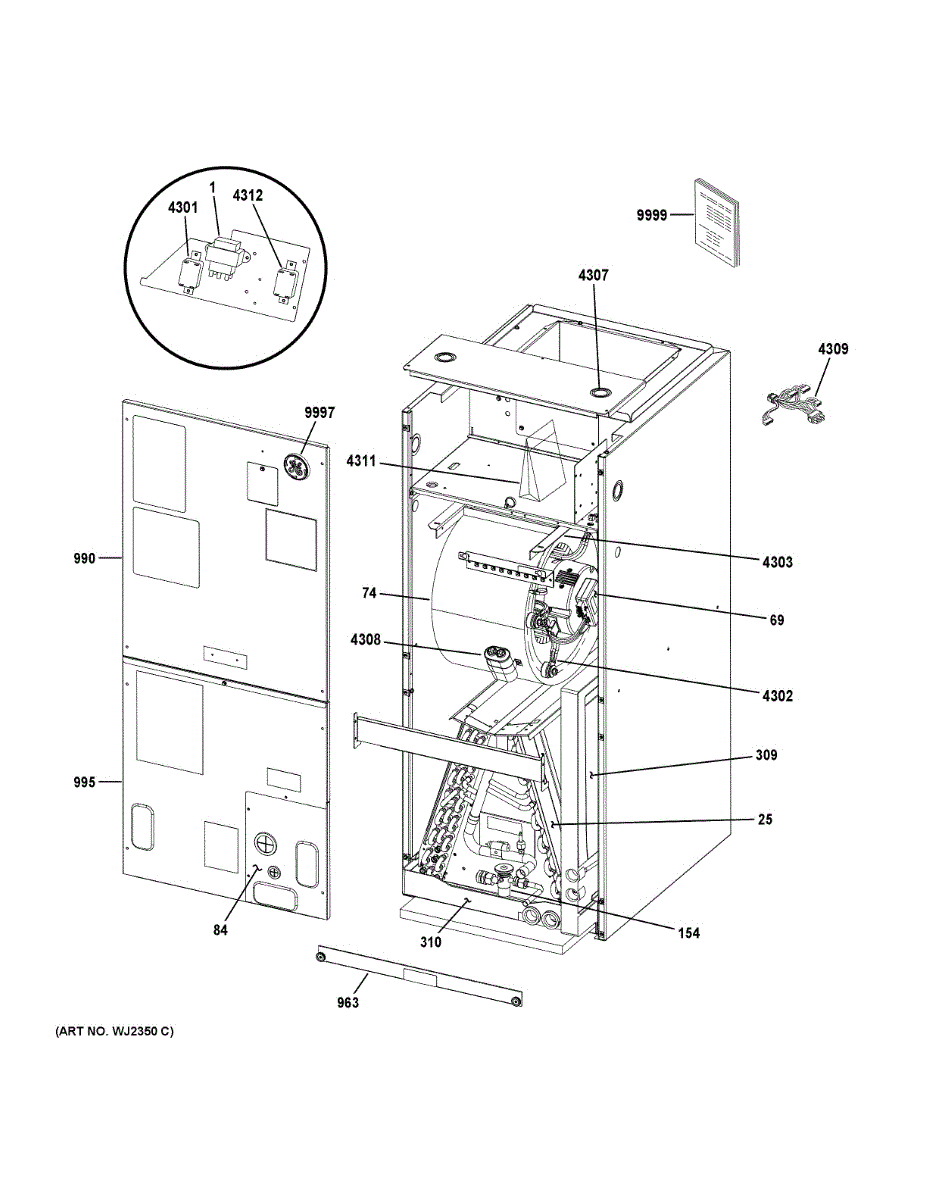 1
4301
4312
9999
4307
4309
9997
4311
990
4303
74
69
4308
4302
309
995
25
84
310
154
963
(ART NO. WJ2350 C)