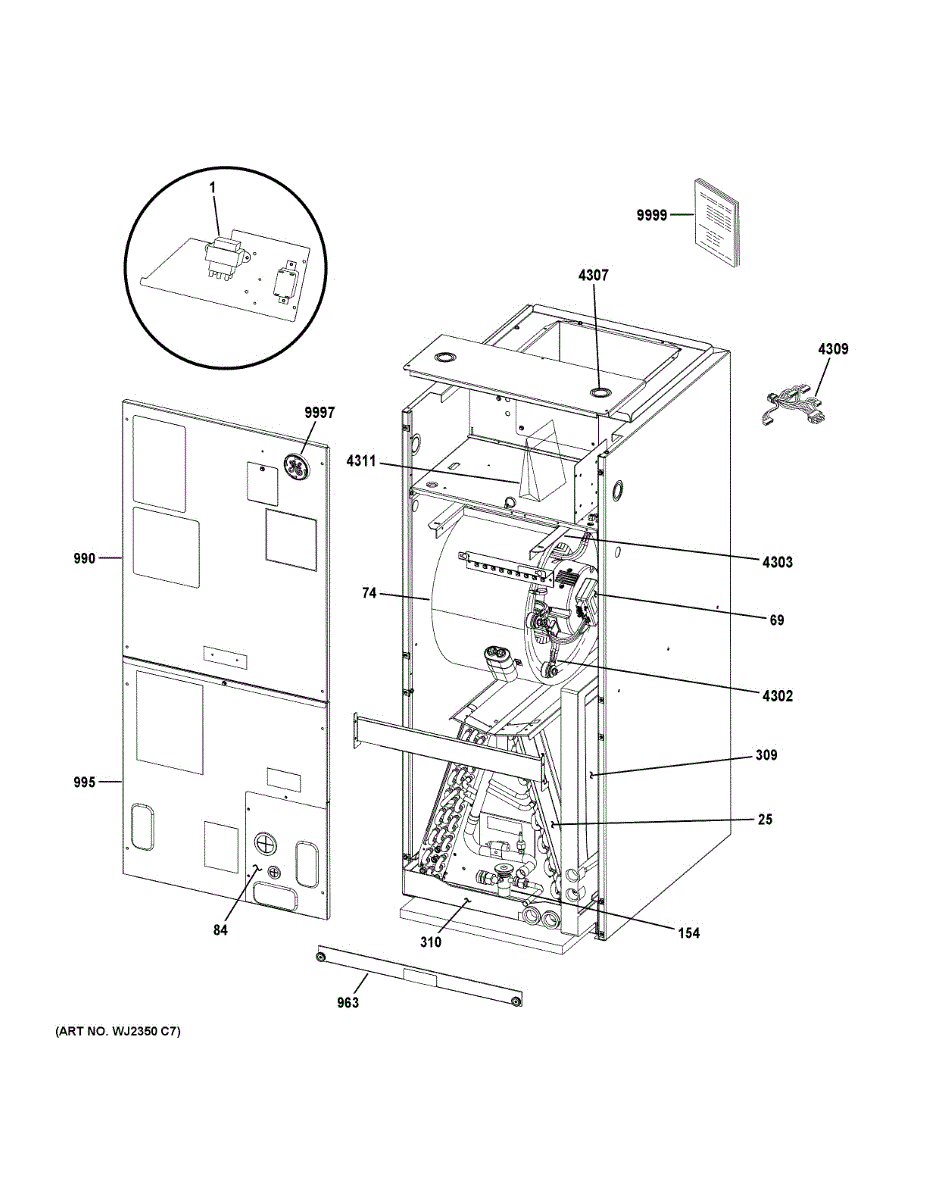 1
9999
4307
4309
9997
4311
990
4303
74
69
4302
309
995
25
84
310
154
963
(ART NO. WJ2350 C7)