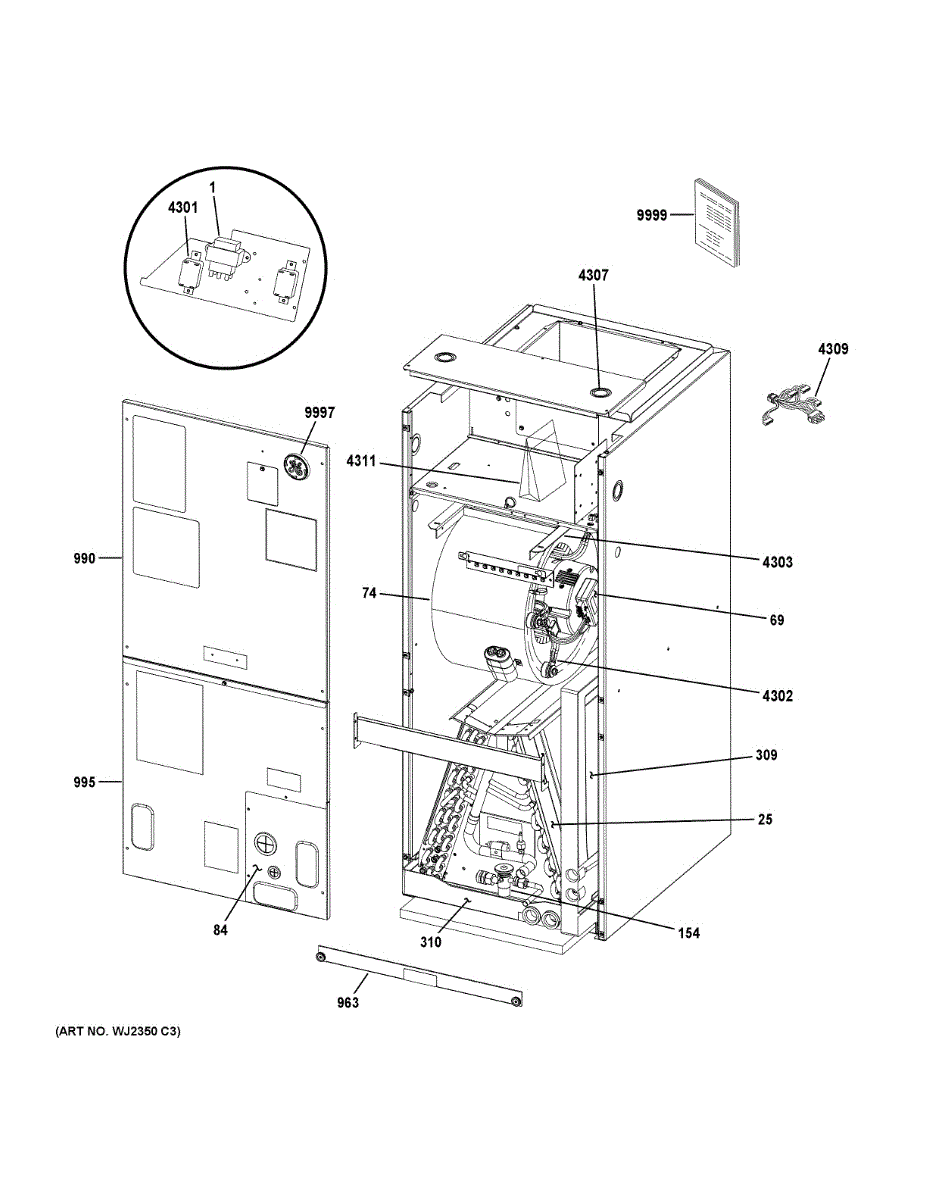 1
4301
9999
4307
4309
9997
4311
990
4303
74
69
4302
309
995
25
84
310
154
963
(ART NO. WJ2350 C3)