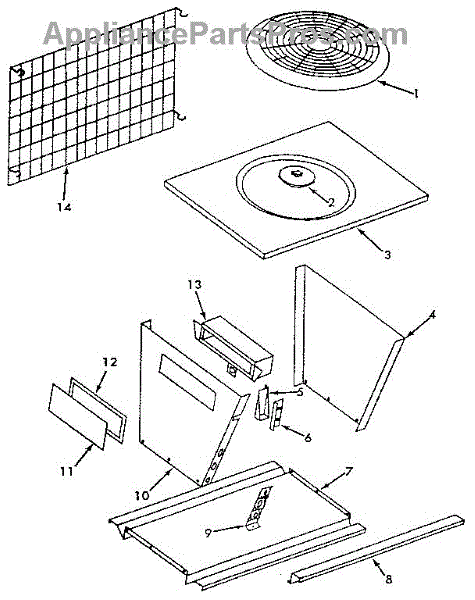 AppliancePartsPros.com

1

14

2

3

13

4

12

5

6

11

10

7

9

8