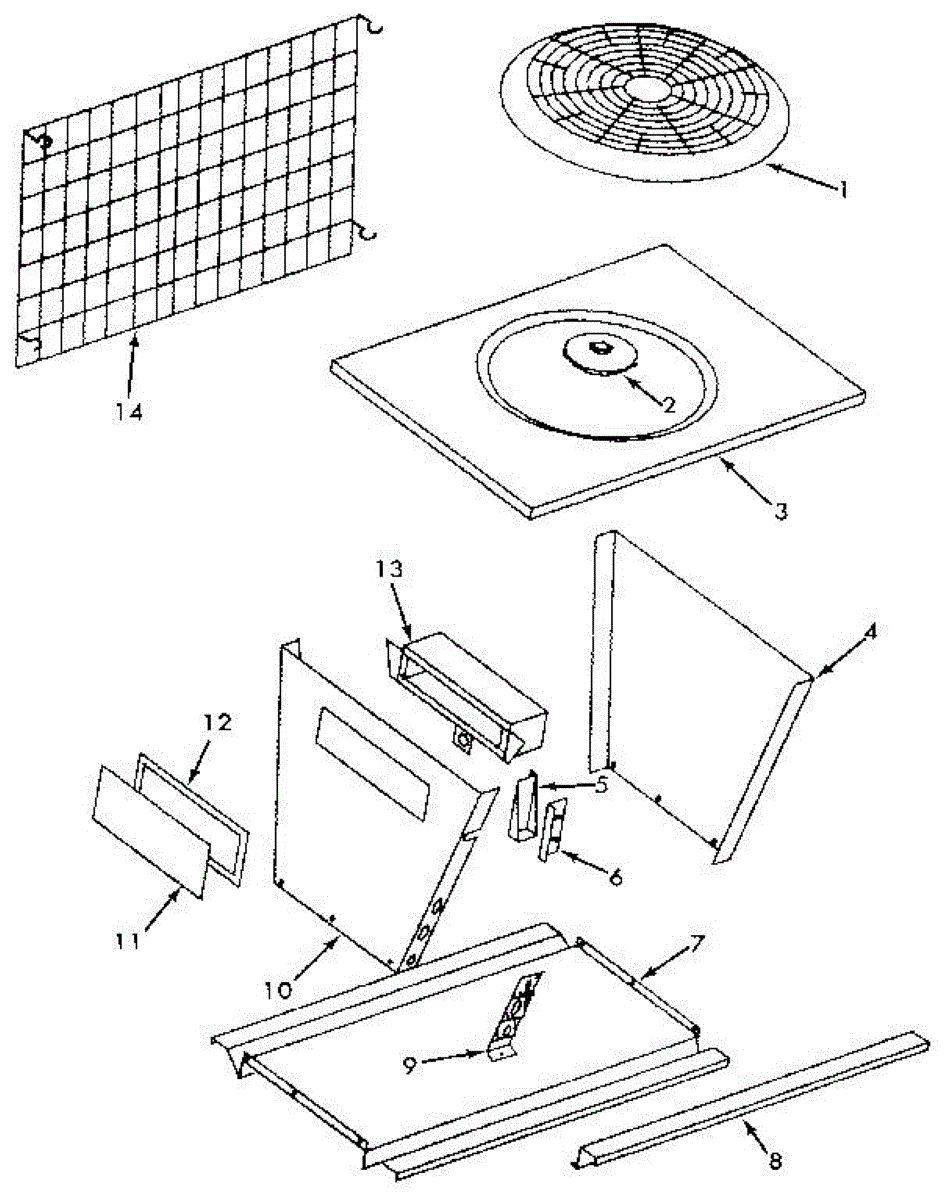 1
14
2
3
13
4
12
5
6
11
10
7
9
8