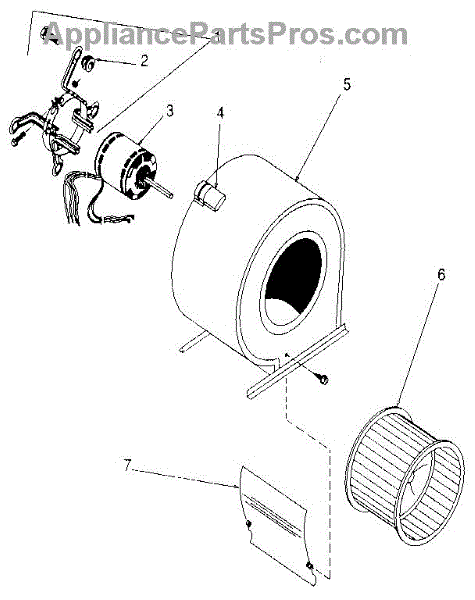 AppliancePartsPros.com

2

3

4

5

6

7