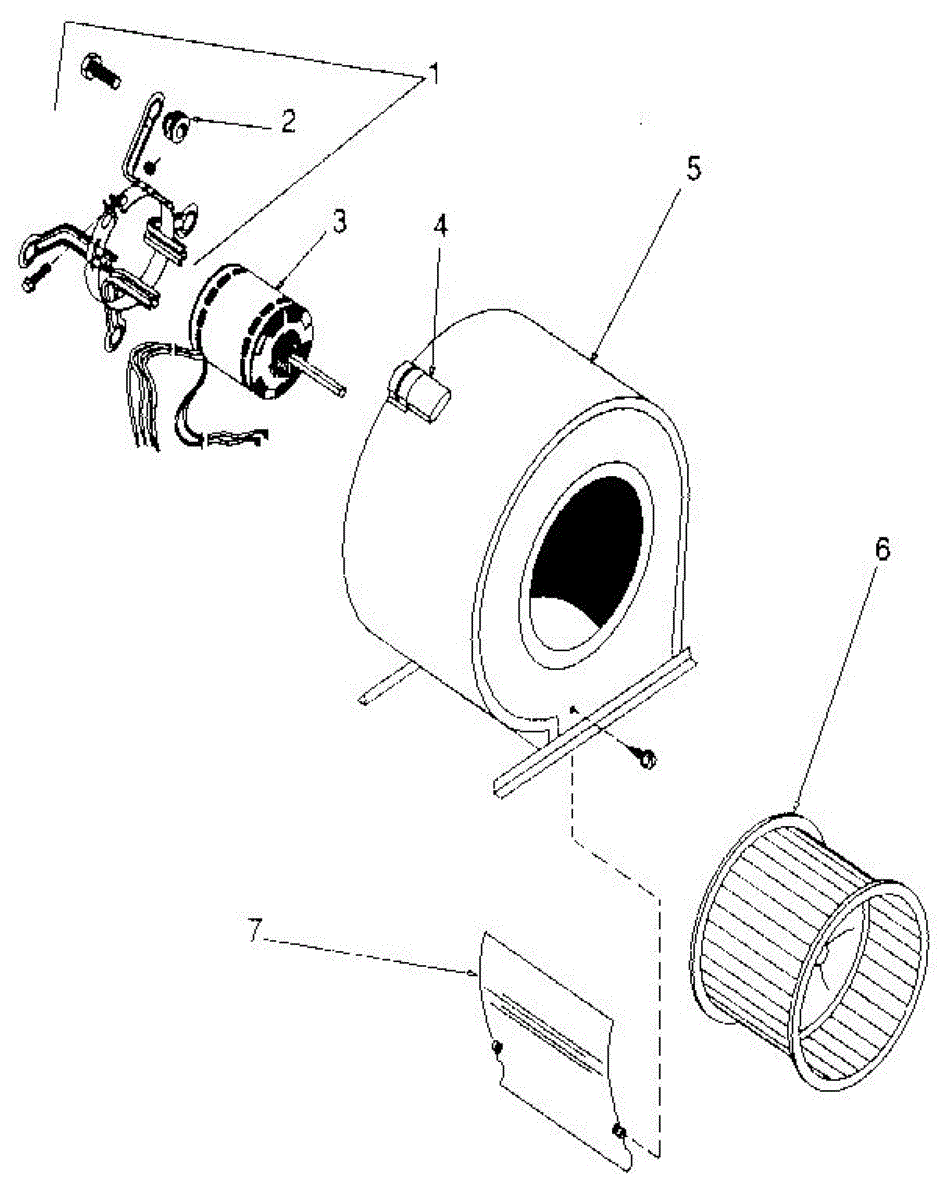 1
2
3
4
5
6
7