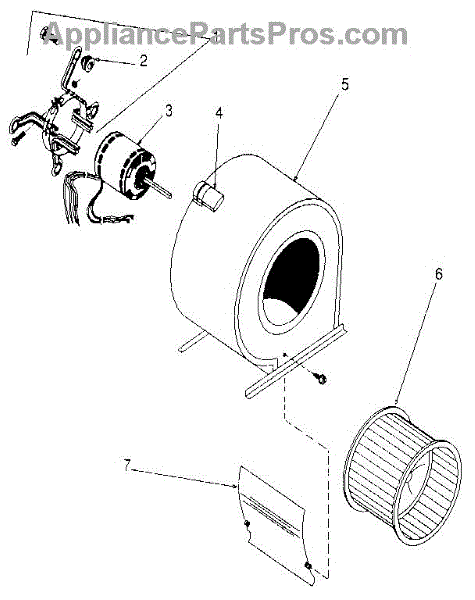 AppliancePartsPros.com

2

3

4

5

6

7