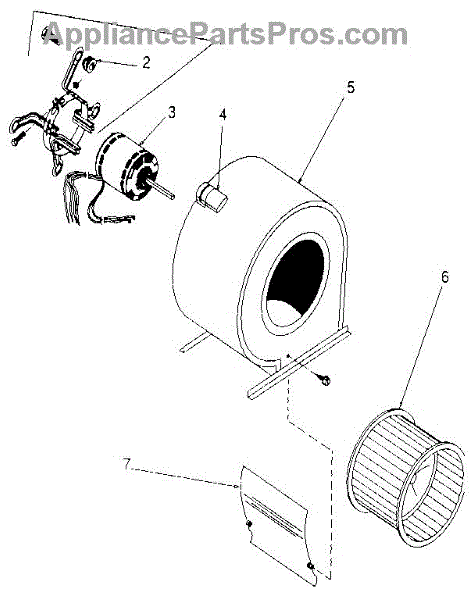 AppliancePartsPros.com

2

3

4

5

6

7