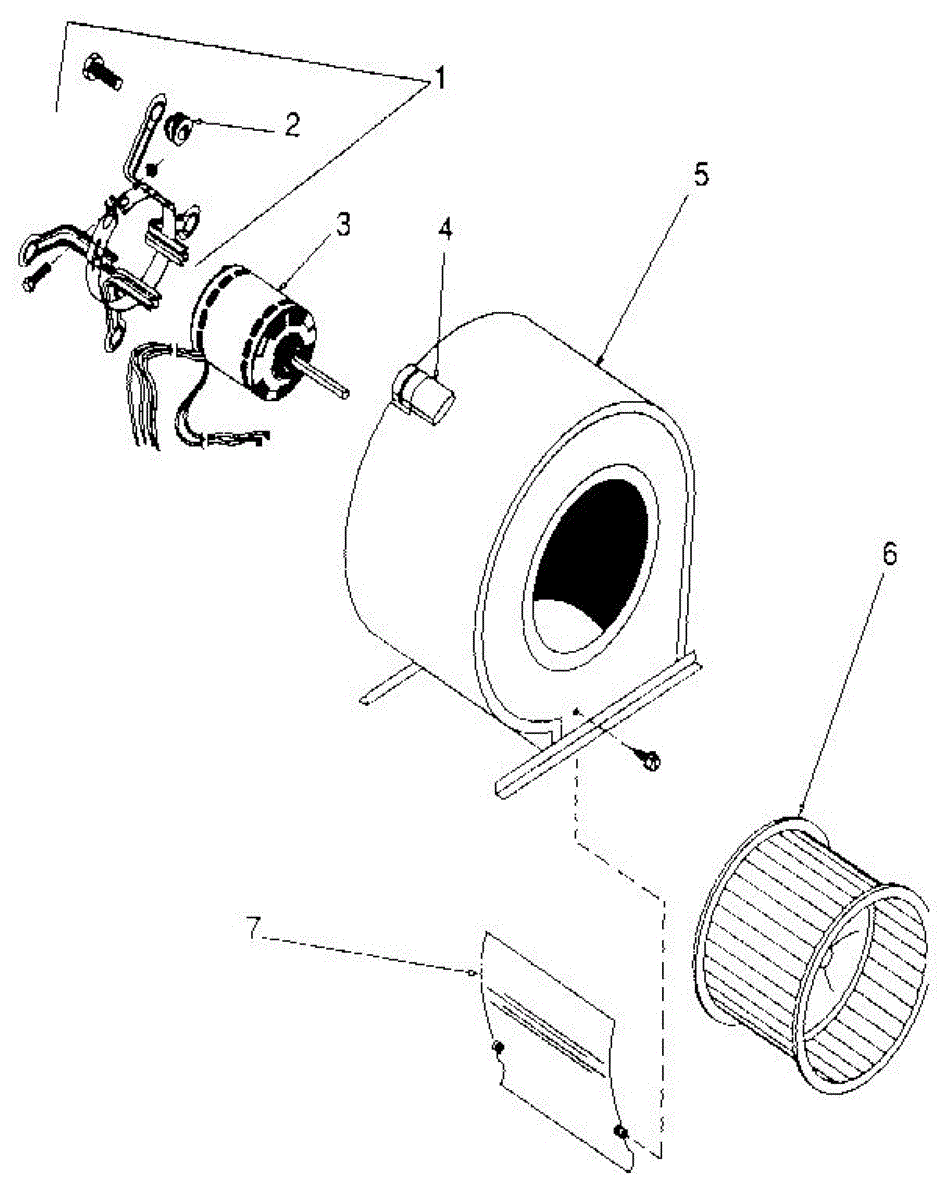 1
2
3
4
5
6
7