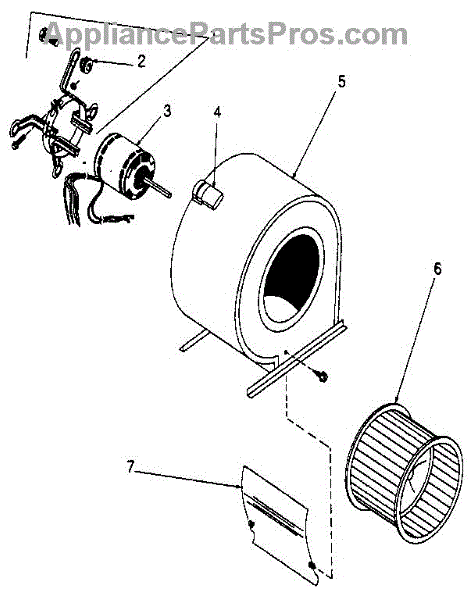 AppliancePartsPros.com

2

3

4

5

6

7