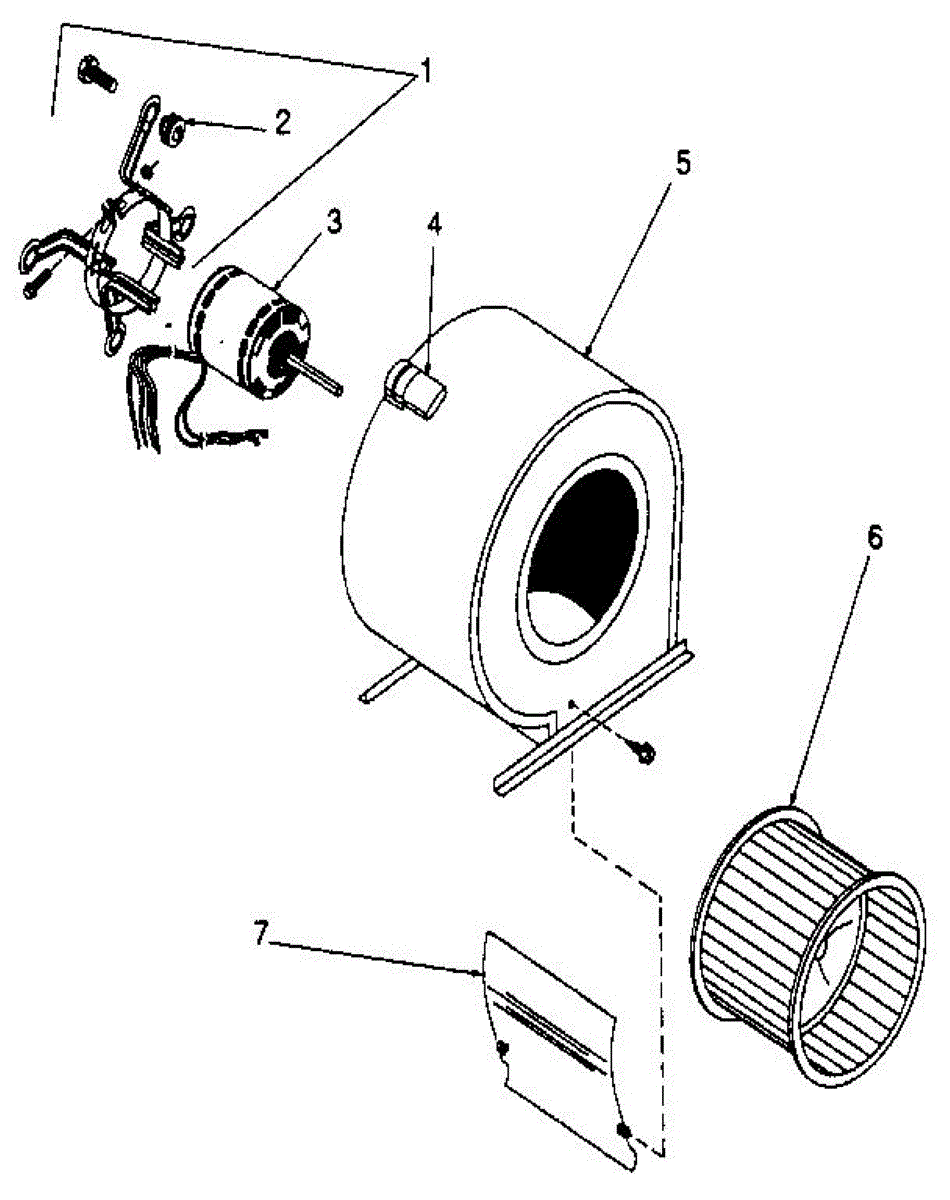 1
2
3
4
5
6
7