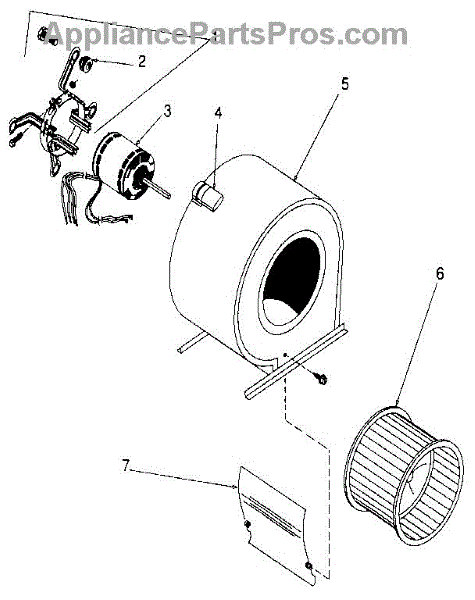 AppliancePartsPros.com
2
3
4
5
6
7