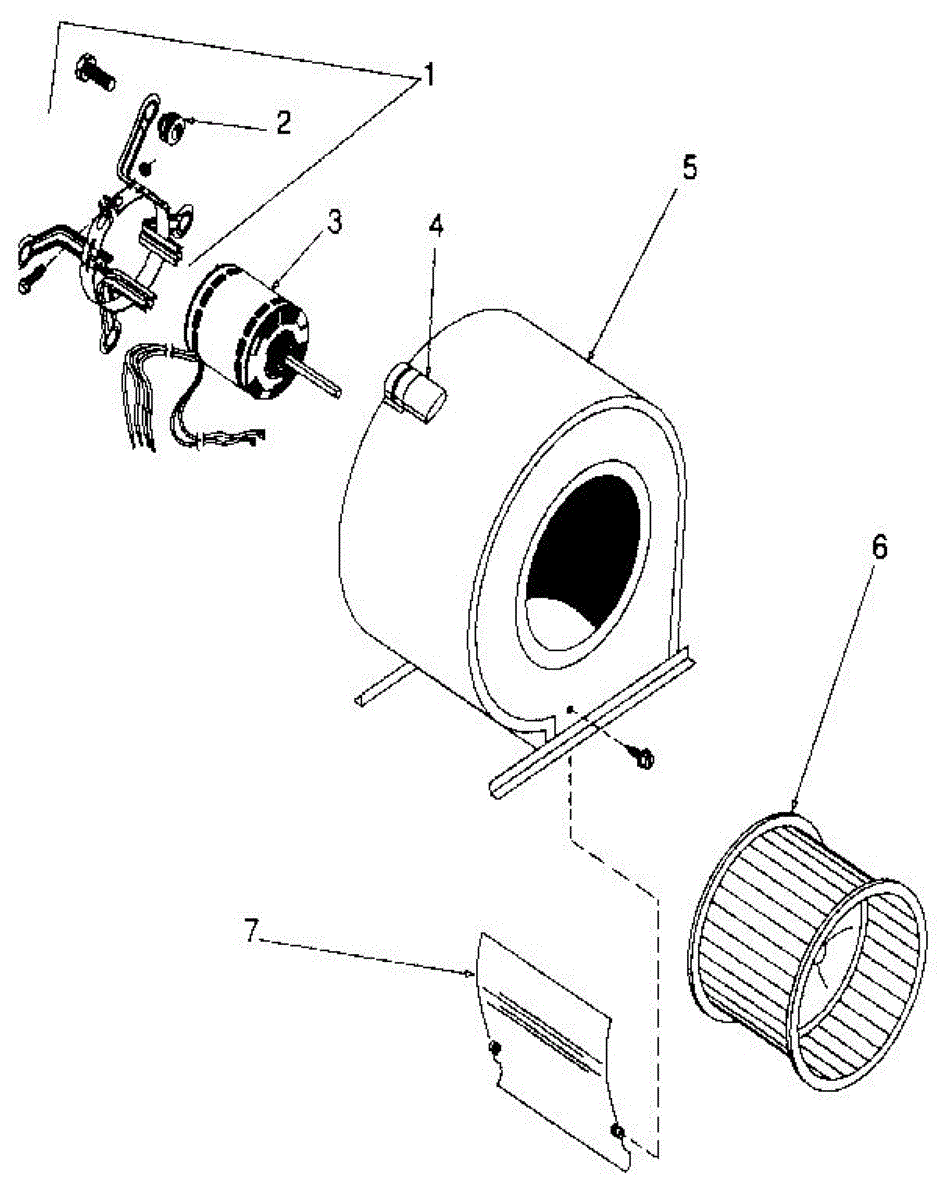 1
2
3
4
5
6
7