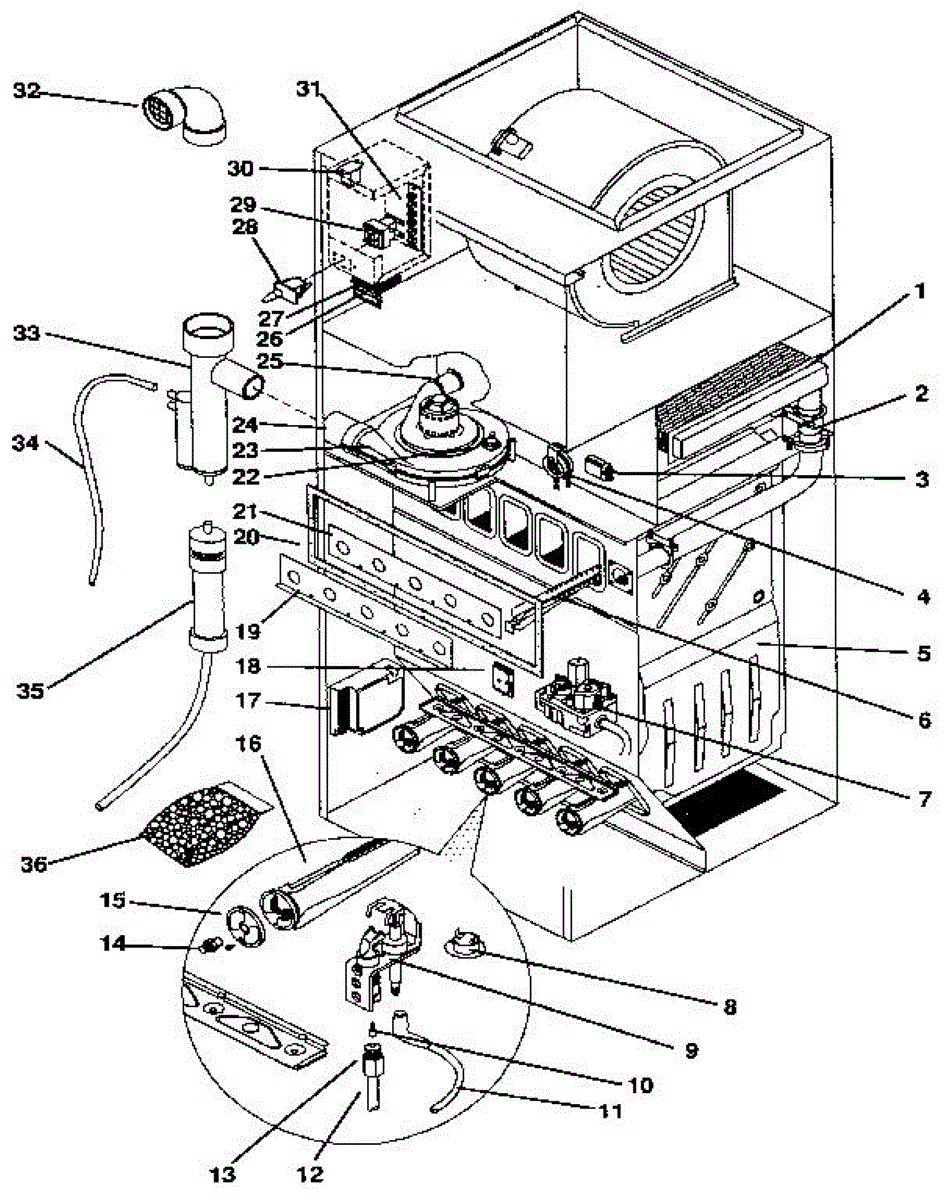 32
31
30
29
28
27
26
33
25
34
24
23
22
21
20
19
35
18
17
16
36
15
14
13
12
1
2
3
4
5
6
7
8
9
10
11