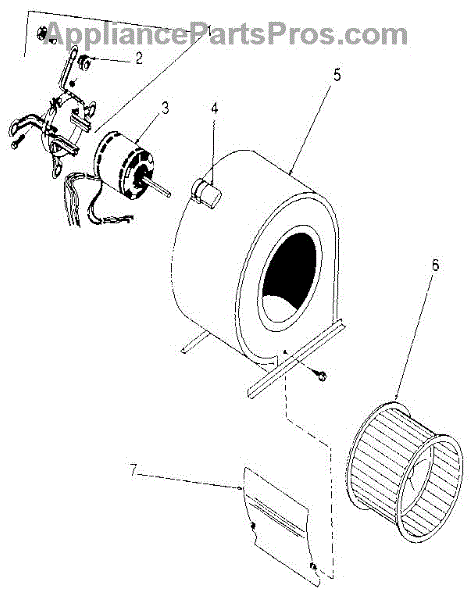 AppliancePartsPros.com
1
2
3
4
5
6
7