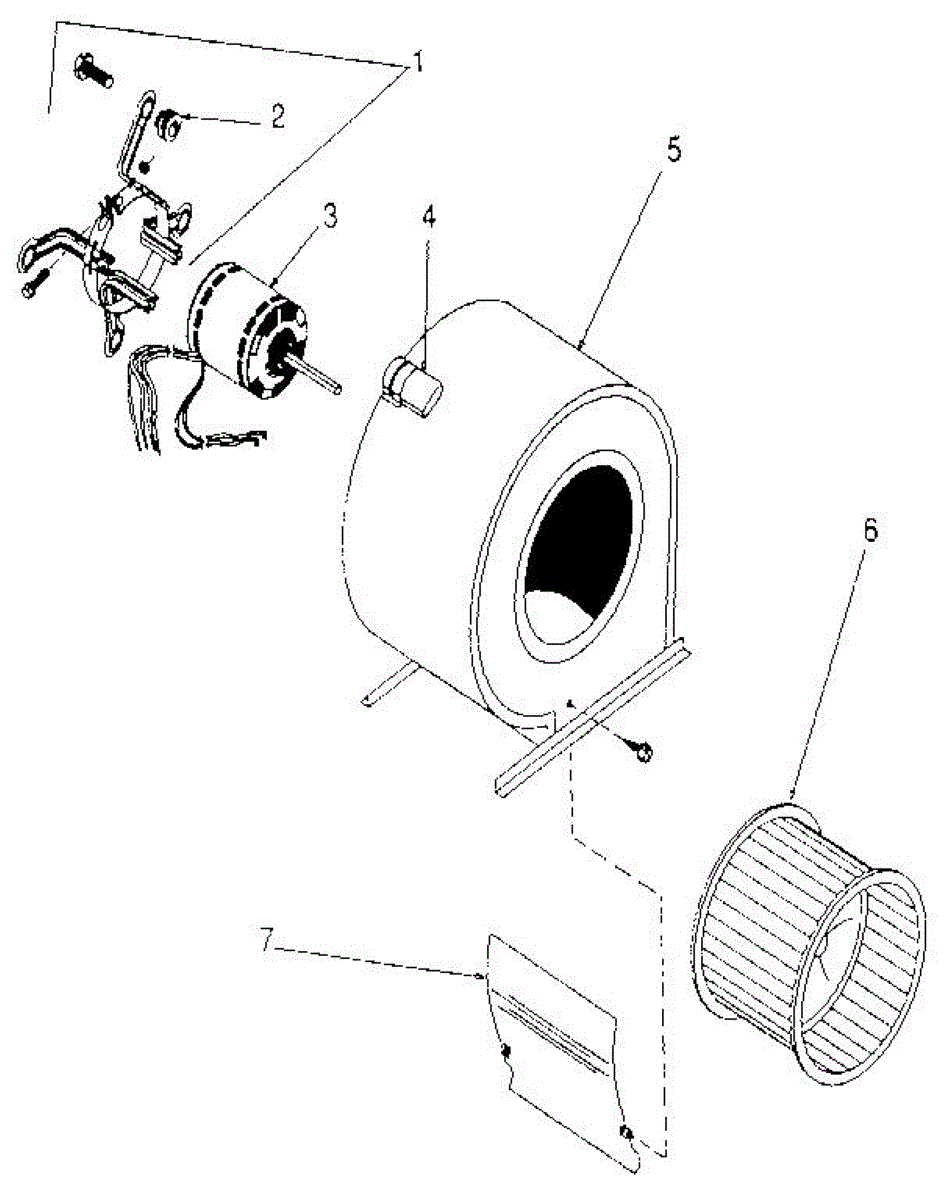 1
2
3
4
5
6
7