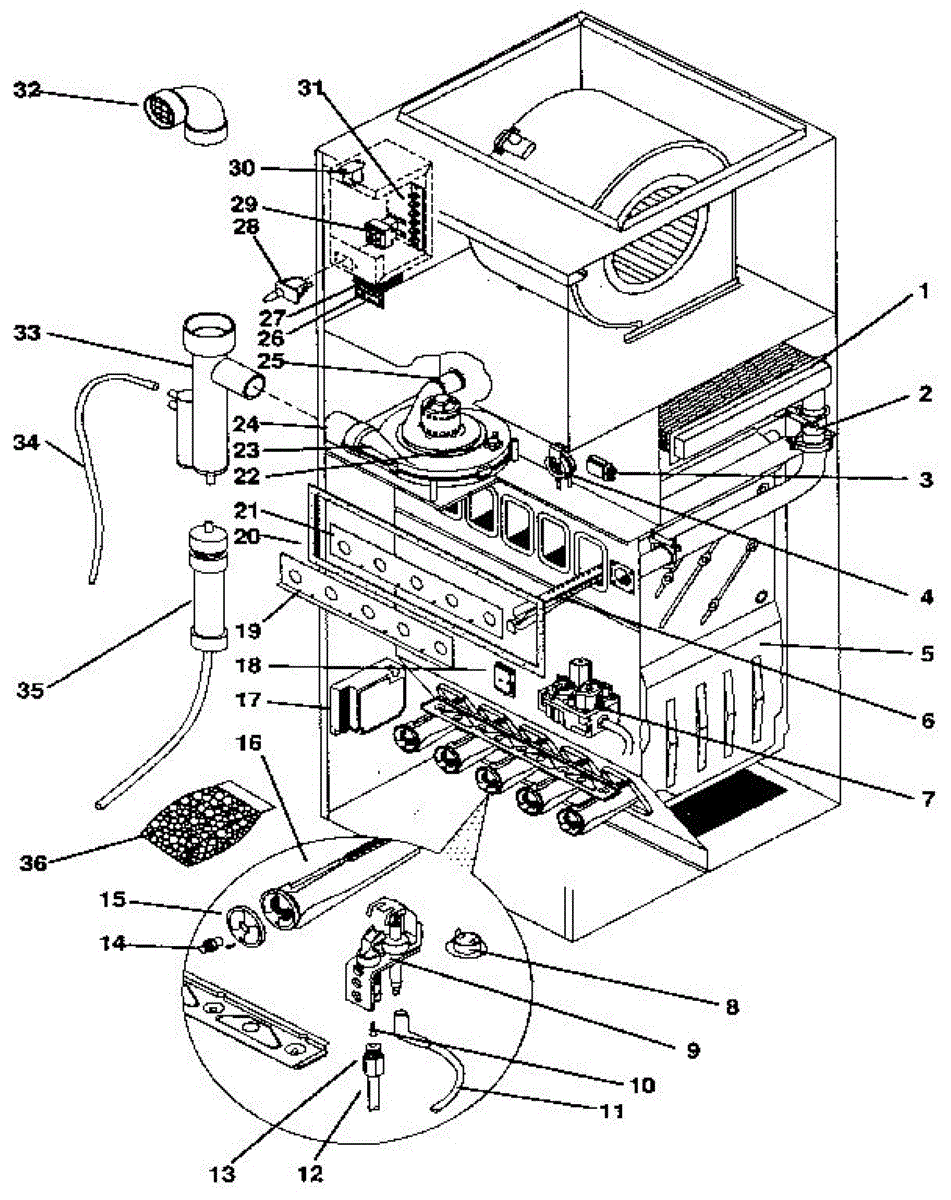 32
31
30
29
28
27
26
33
25
34
24
23
22
21
20
19
35
18
17
16
36
15
14
13
12
1
2
3
4
5
6
7
8
9
10
11