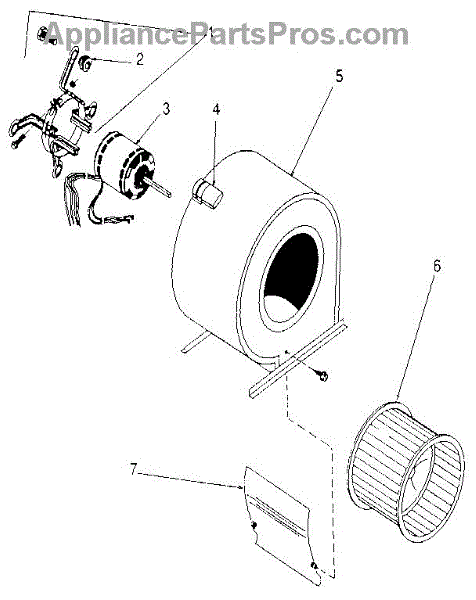 AppliancePartsPros.com
1
2
3
4
5
6
7