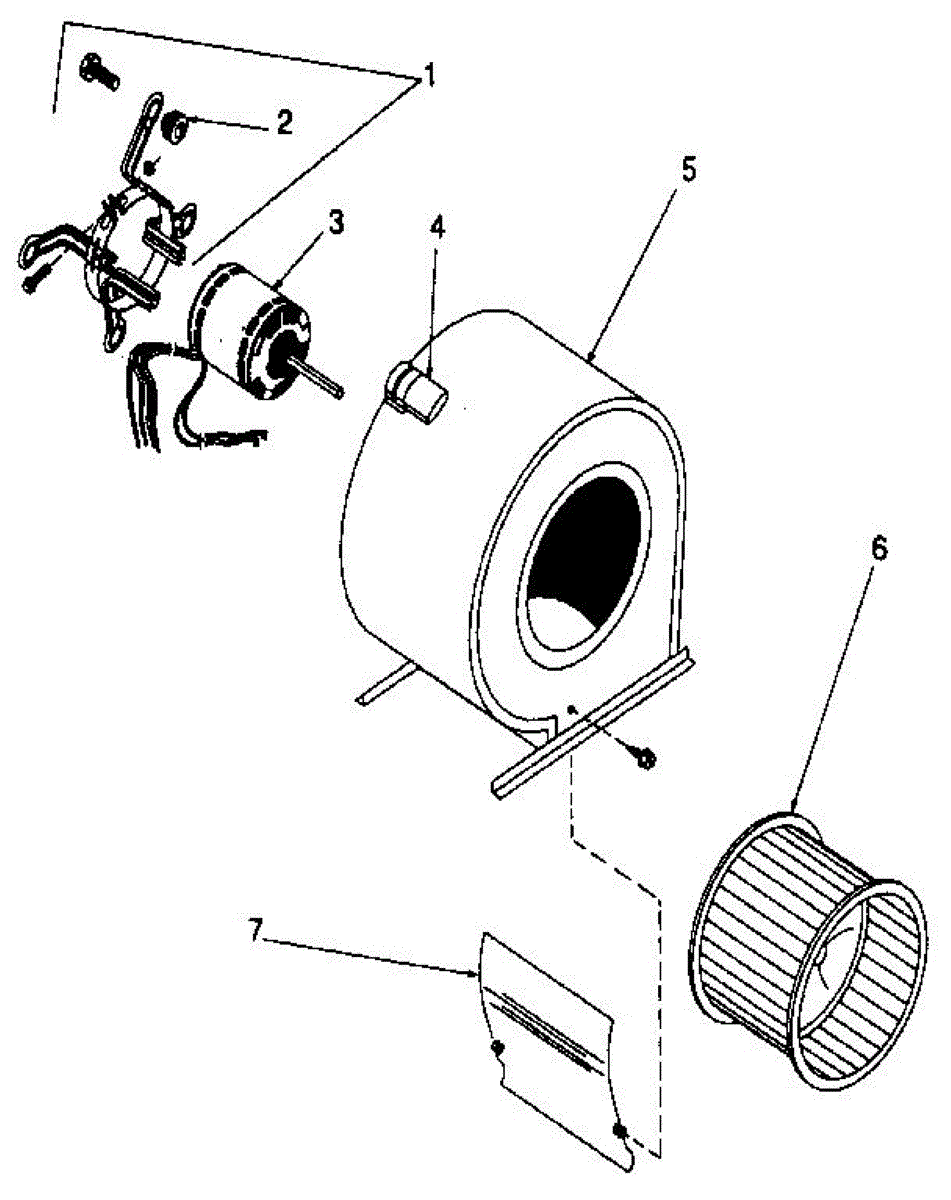 1
2
3
4
5
6
7