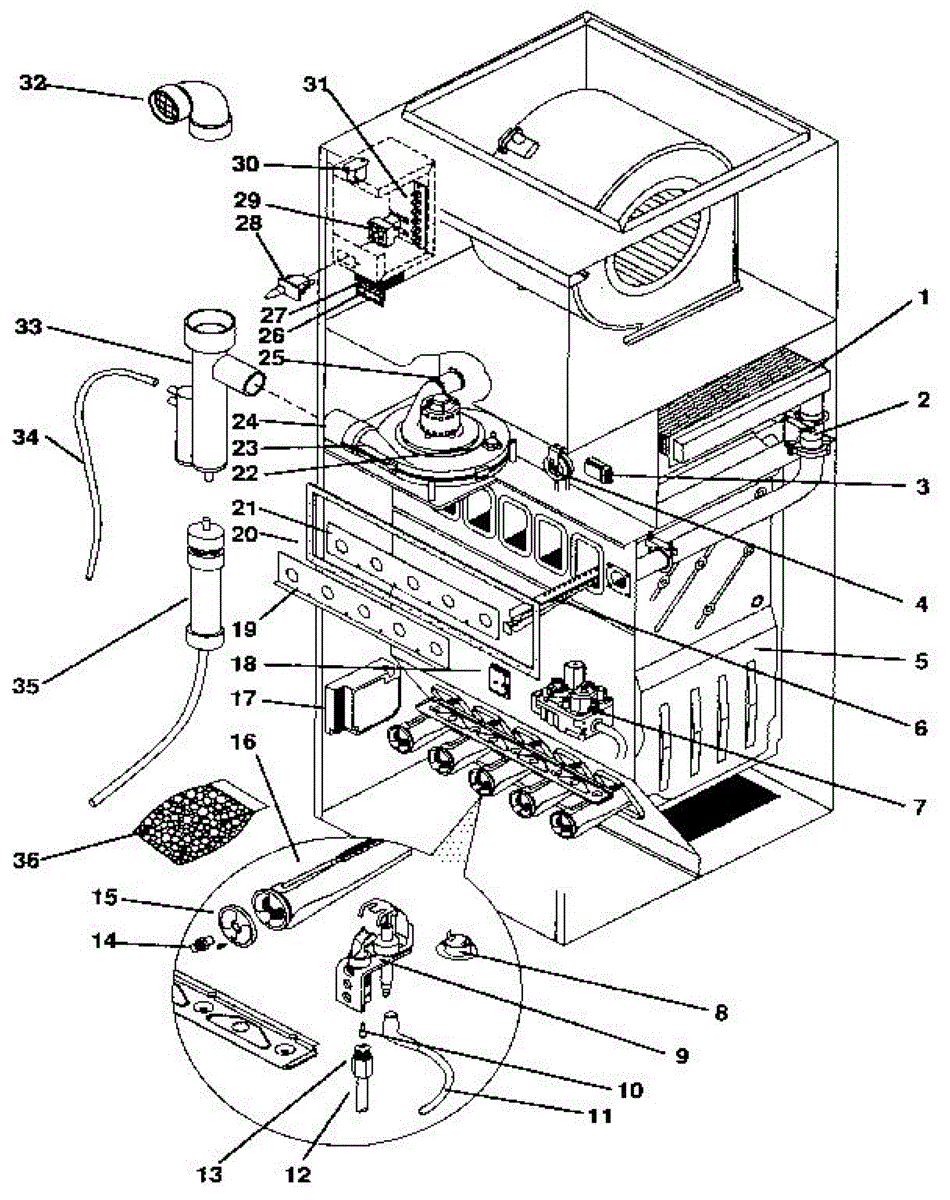 32
31
30
29
28
27
26
33
25
34
24
23
22
21
20
19
35
18
17
16
36
15
14
13
12
1
2
3
4
5
6
7
8
9
10
11