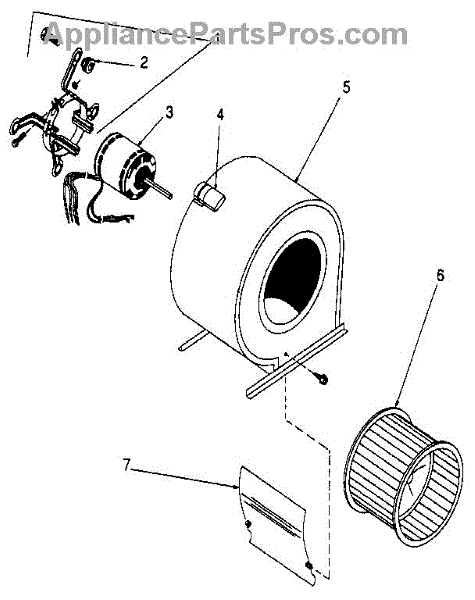 AppliancePartsPros.com

2

3

4

5

6

7