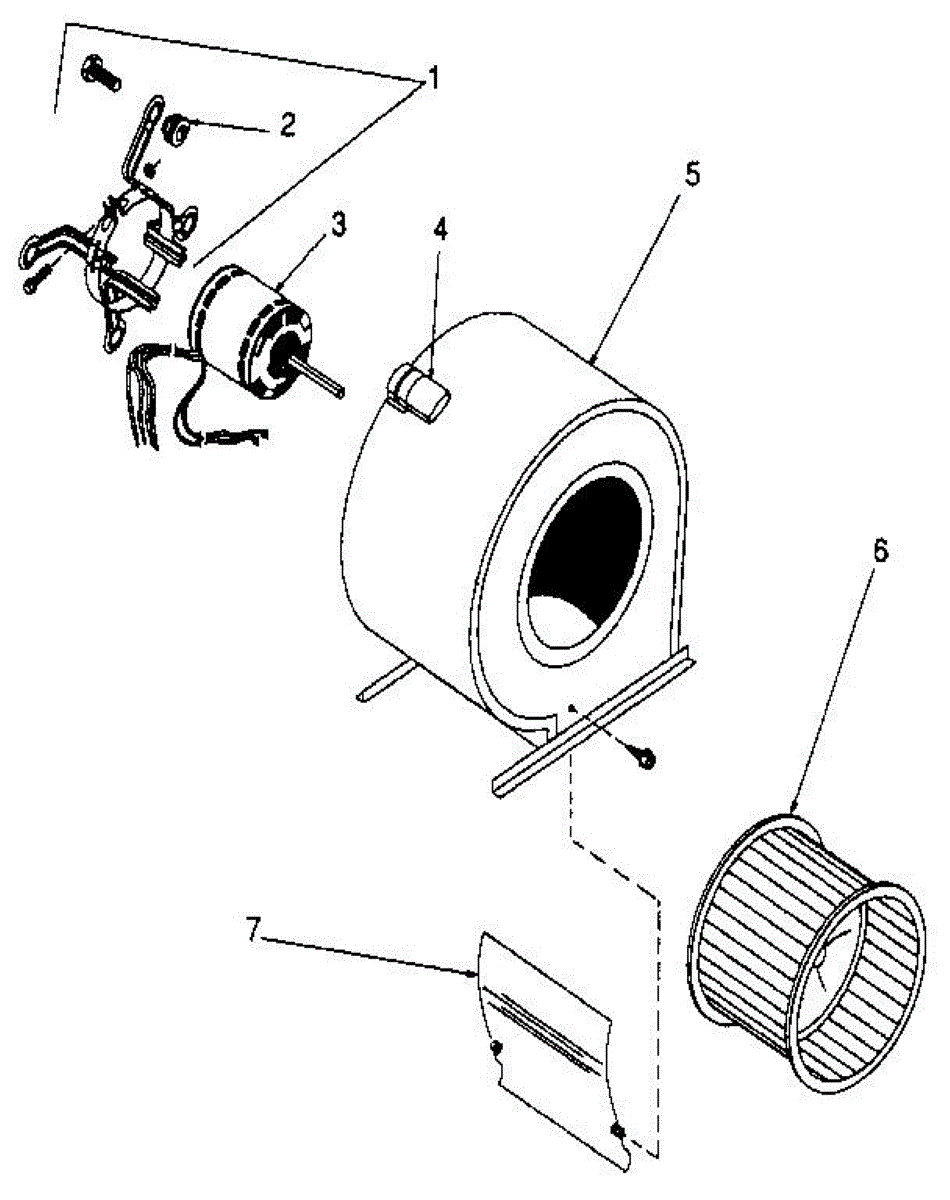 1
2
3
4
5
6
7