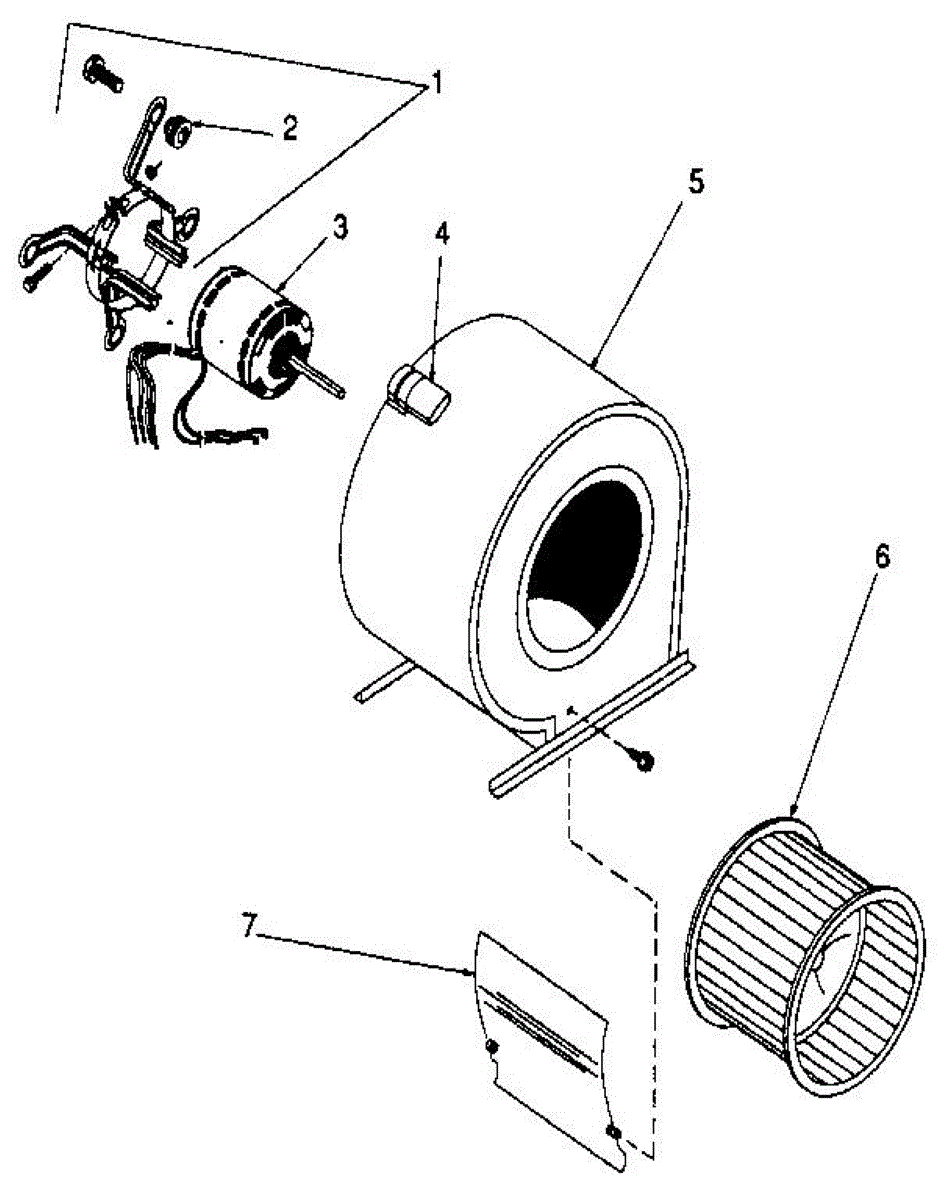 1
2
3
4
5
6
7