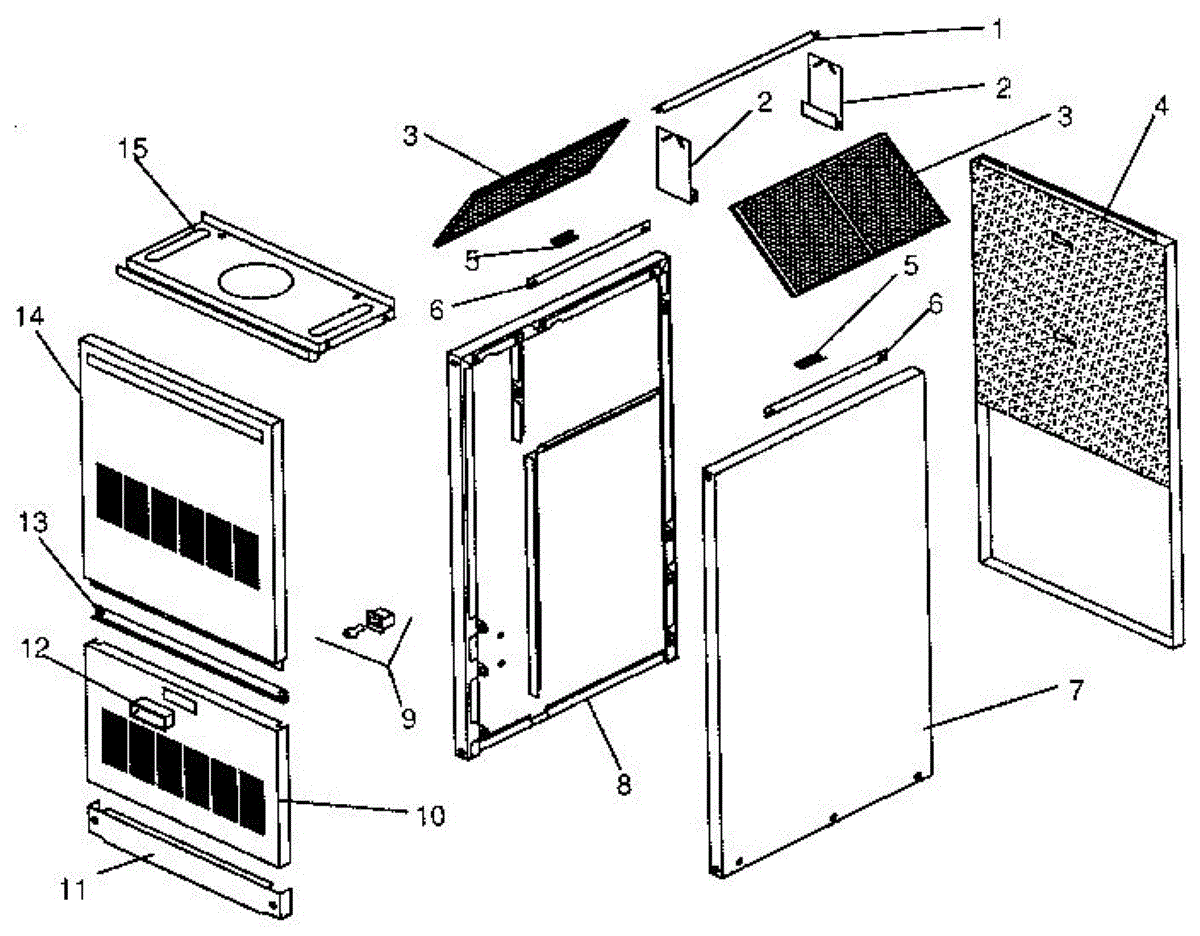 1
2
2
3
3
4
15
5
6
5
6
14
13
12
9
8
7
10
11