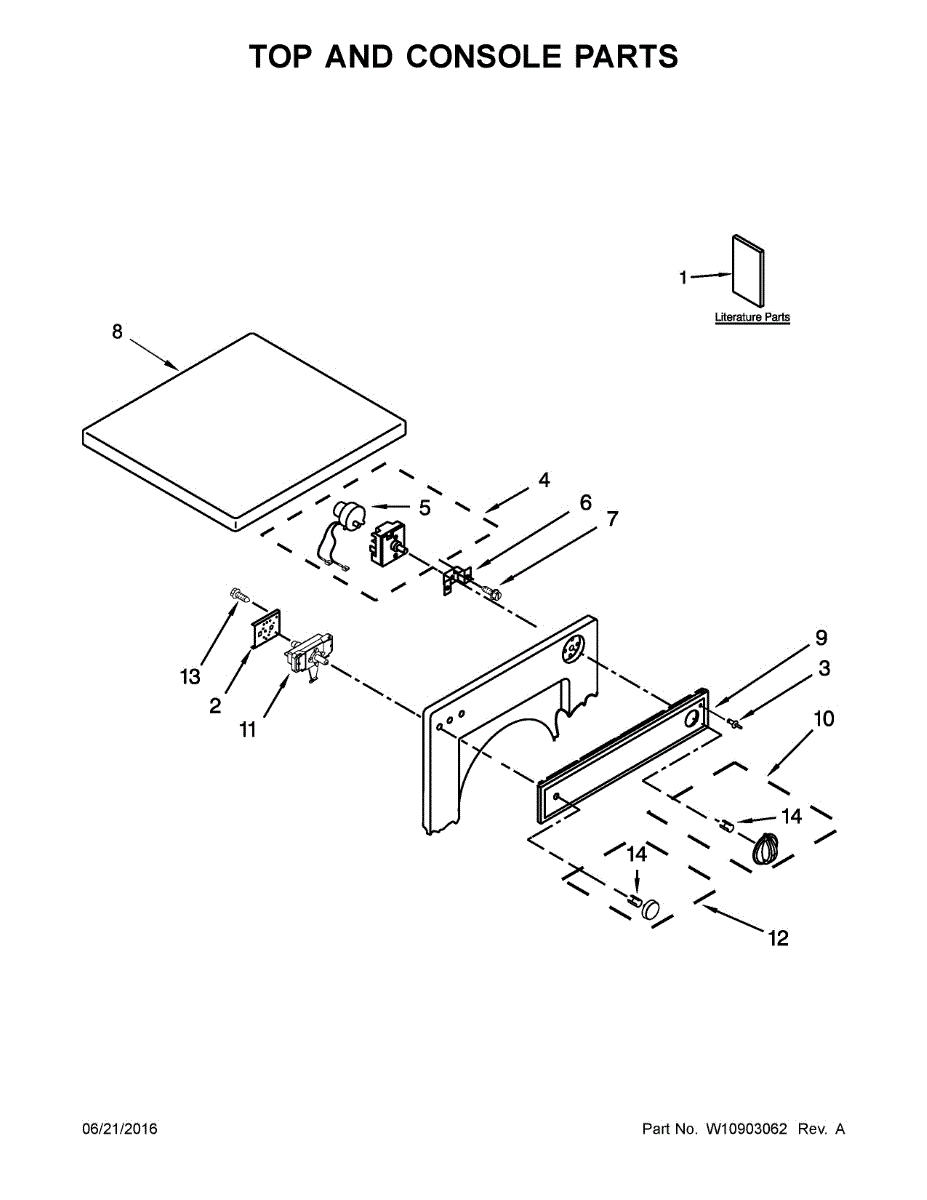 TOP AND CONSOLE PARTS

1

Literature Parts

8

4

5

6

7

13

2

11

9

3

10

14

14

12

06/21/2016

Part No. W10903062 Rev. A