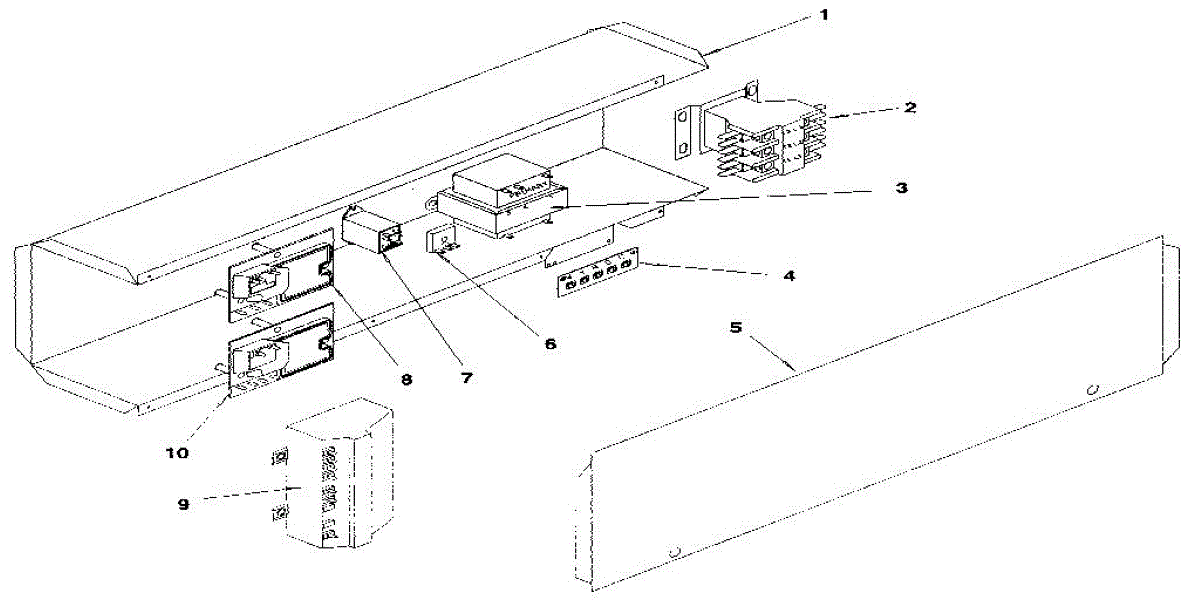 1
2
3
4
5
6
7
8
10
9