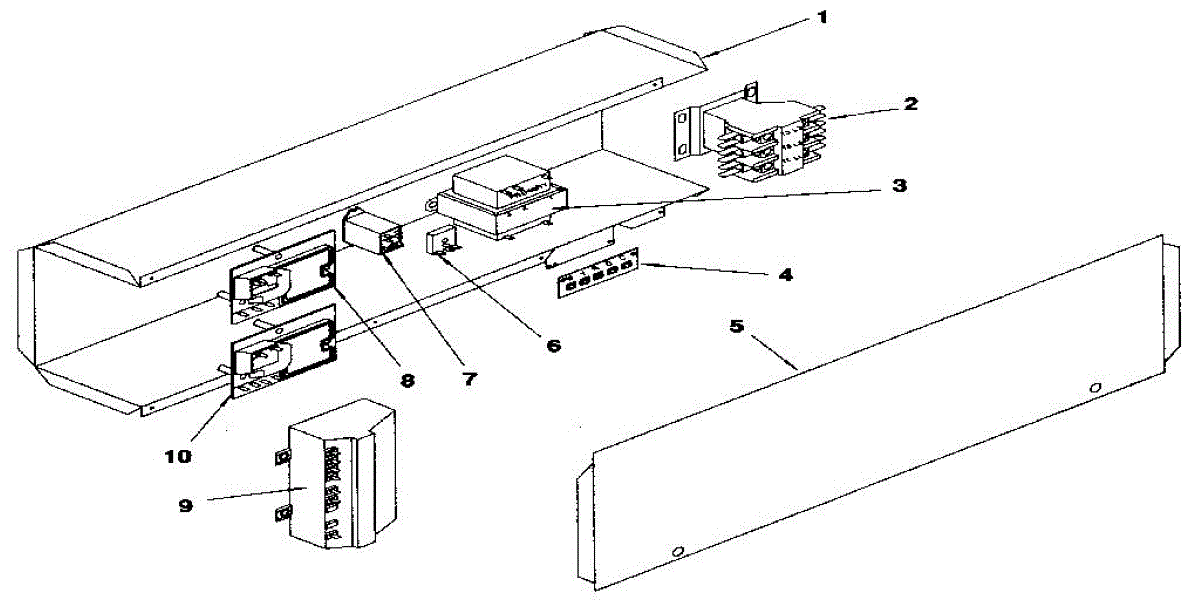 1
2
3
4
5
6
7
8
10
9