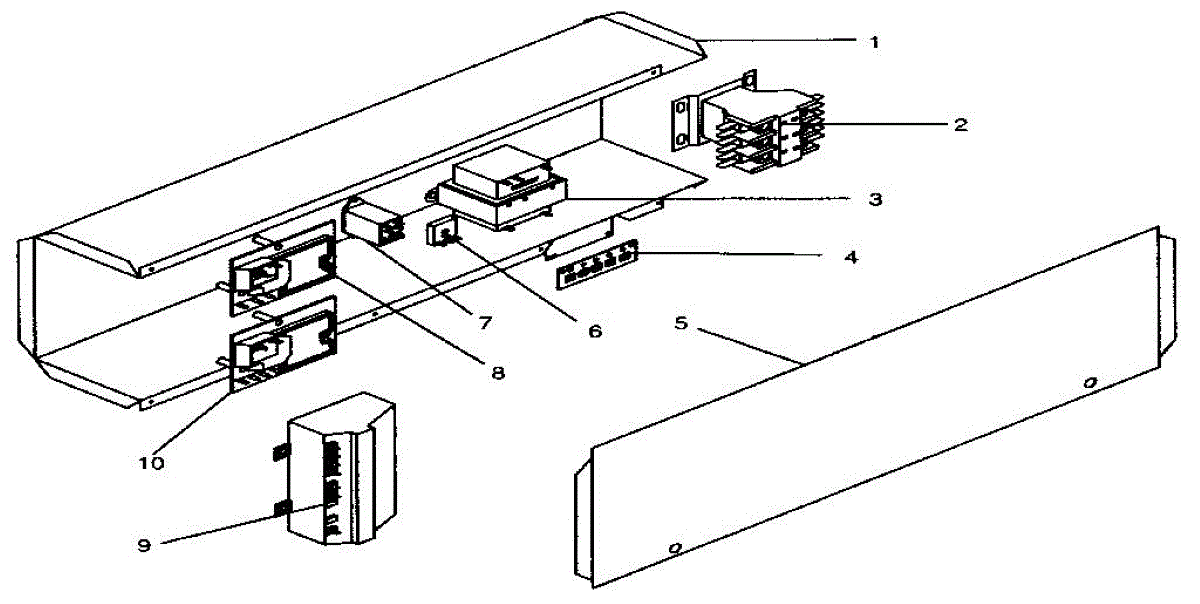 1
2
3
4
5
6
7
8
10
9