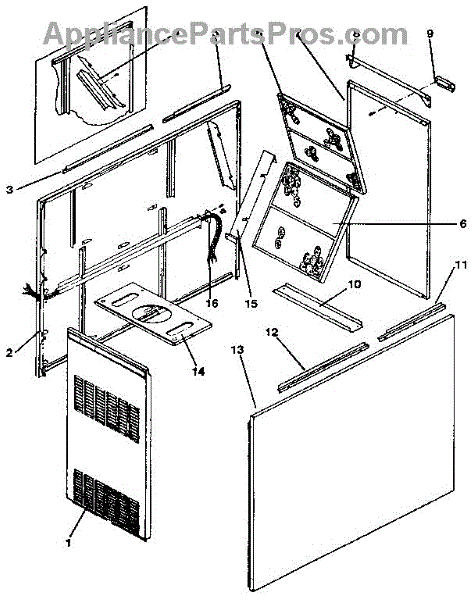 AppliancePartsPros.com

9
3
6
11
10
16
15
2
12
13
14
1