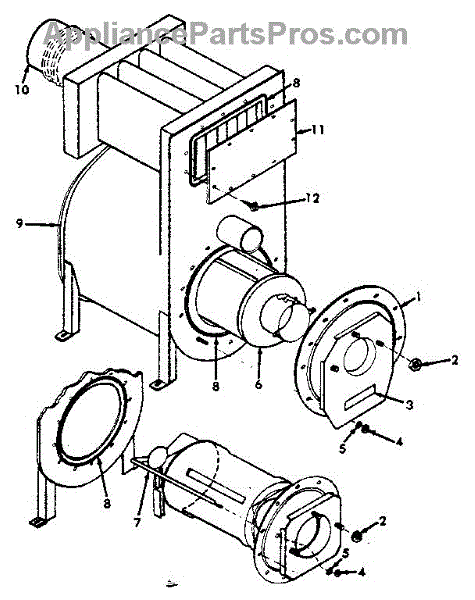 AppliancePartsPros.com

10
8
11
12
9
1
2
8
6
3
5
4
8
7
2
5
4