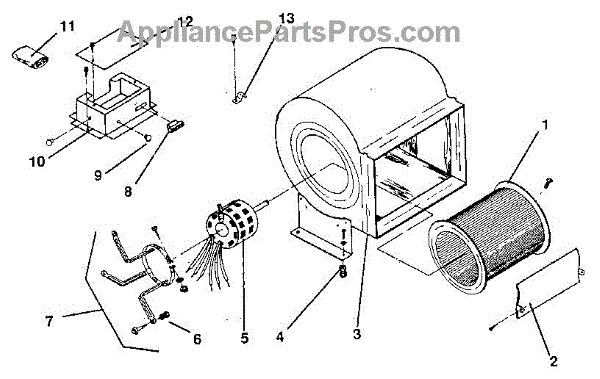 AppliancePartsPros.com

11
12
13
1
10
9
8
7
6
5
4
3
2