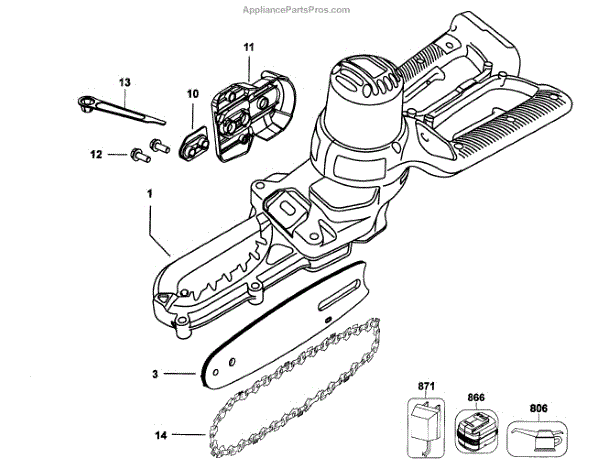 AppliancePartsPros.com

11
13
10
12
1
3
14
871
866
806