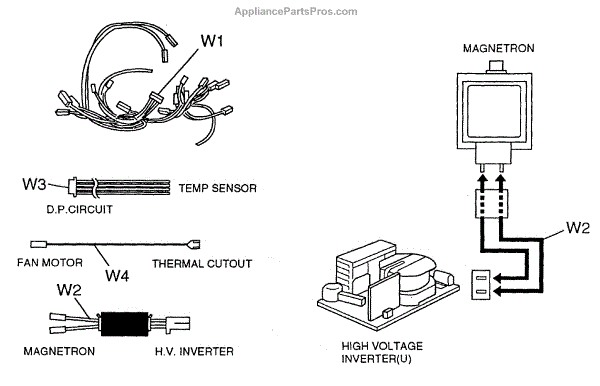 AppliancePartsPros.com

W1

W3

TEMP SENSOR

D.P.CIRCUIT

FAN MOTOR

W4

THERMAL CUTOUT

W2

MAGNETRON

H.V. INVERTER

MAGNETRON

W2

HIGH VOLTAGE INVERTER(U)