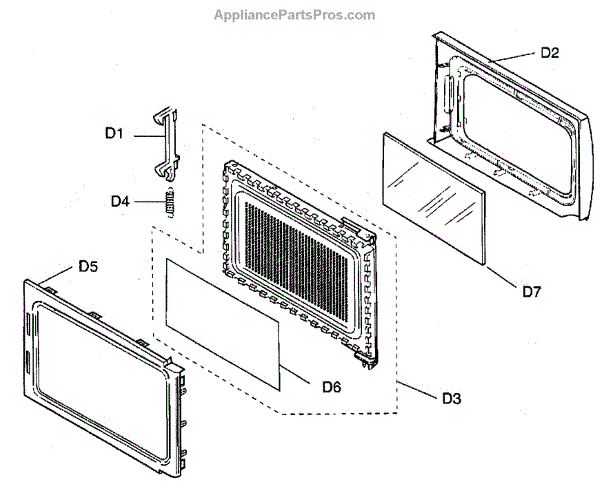 AppliancePartsPros.com

D2

D1

D4

D5

D7

D6

D3