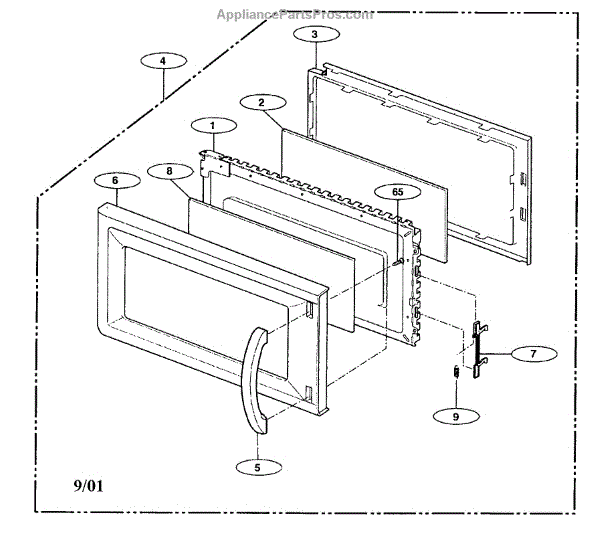 AppliancePartsPros.com

3

4

2

1

6

8

65

7

9

5

9/01