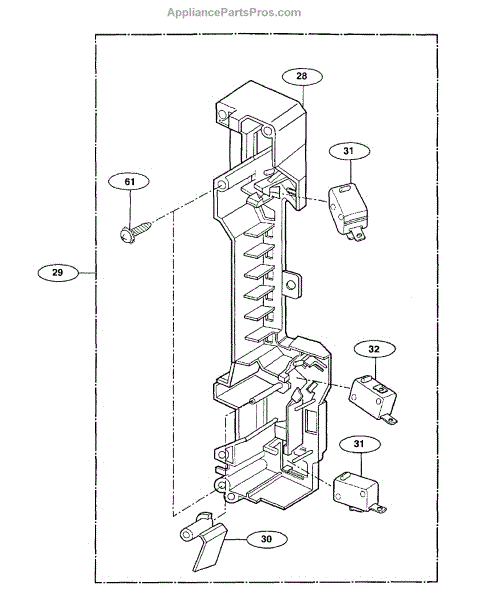 AppliancePartsPros.com

28
31
61
29
32
31
30