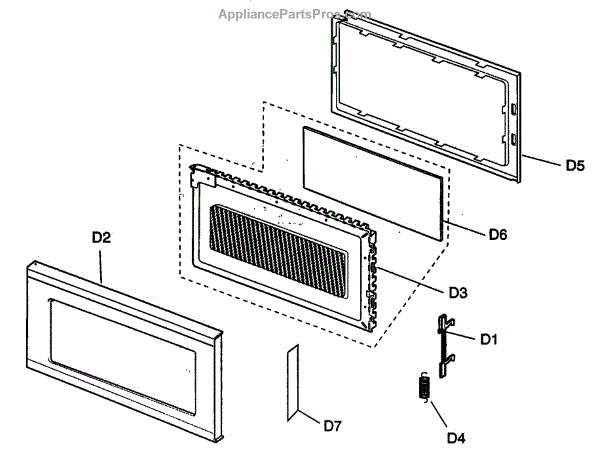 AppliancePartsPros.com

D5

D6

D2

D3

D1

D7

D4