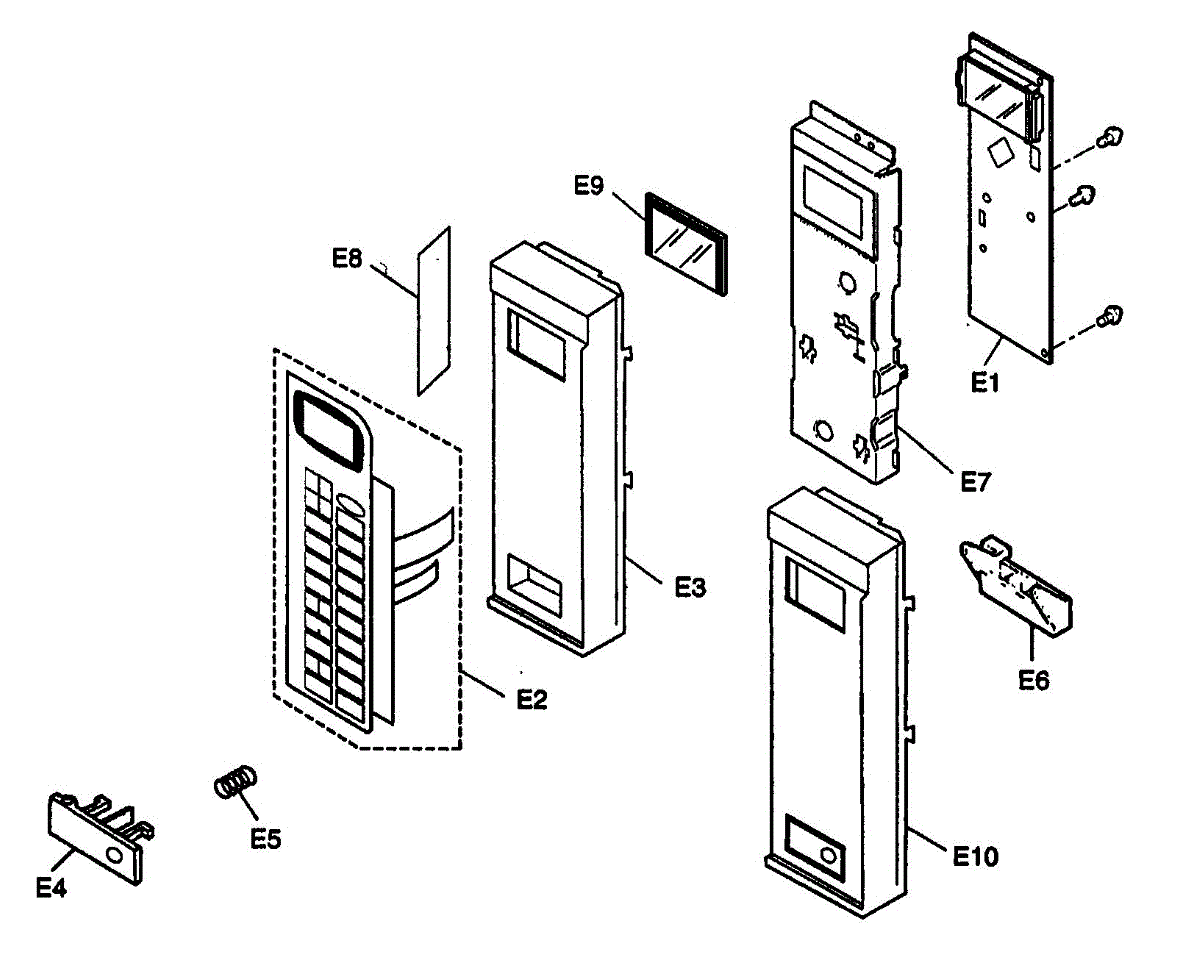 E9
E8
E1
E7
E3
E2
E6
E5
E4
E10