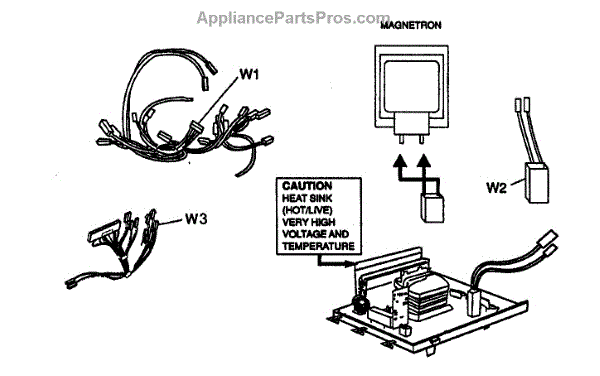 AppliancePartsPros.com

MAGNETRON

W1

W2

W3

CAUTION
HEAT SINK
(HOT/LIVE)
VERY HIGH
VOLTAGE AND
TEMPERATURE