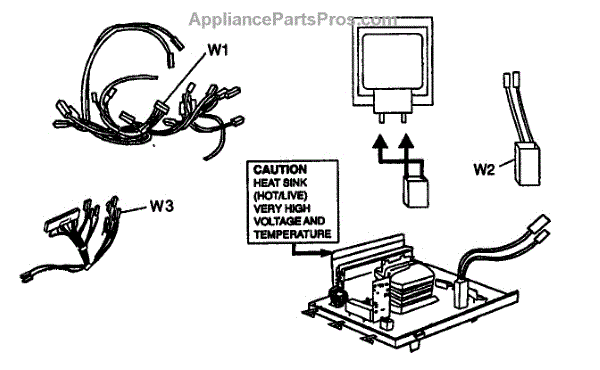 AppliancePartsPros.com

W1

W2

W3

CAUTION
HEAT SINK
(HOT/LIVE)
VERY HIGH
VOLTAGE AND
TEMPERATURE