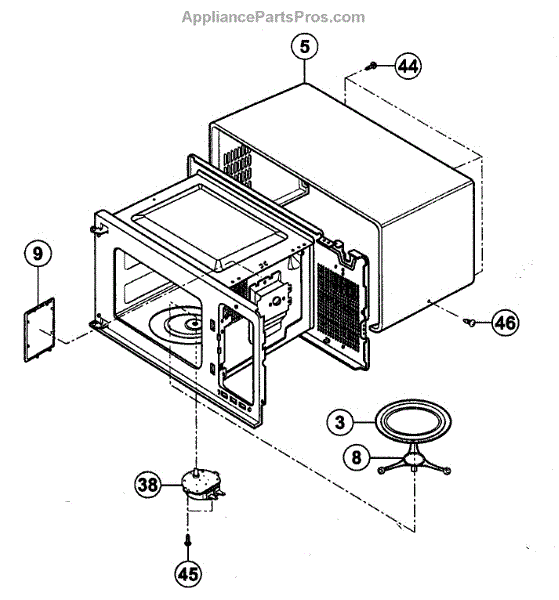 AppliancePartsPros.com

5
44
9
46
3
8
38
45