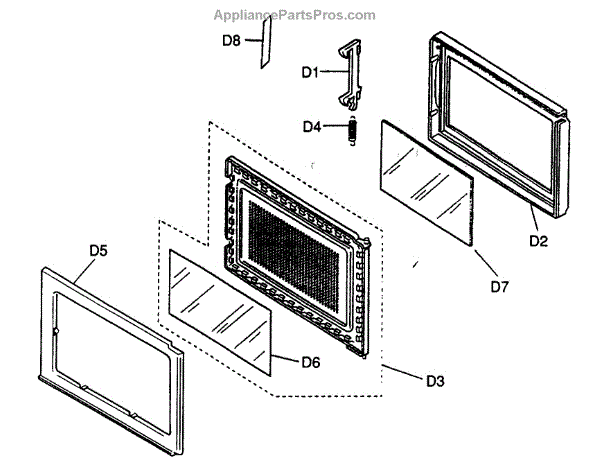 AppliancePartsPros.com

D8

D1

D4

D2

D7

D5

D6

D3