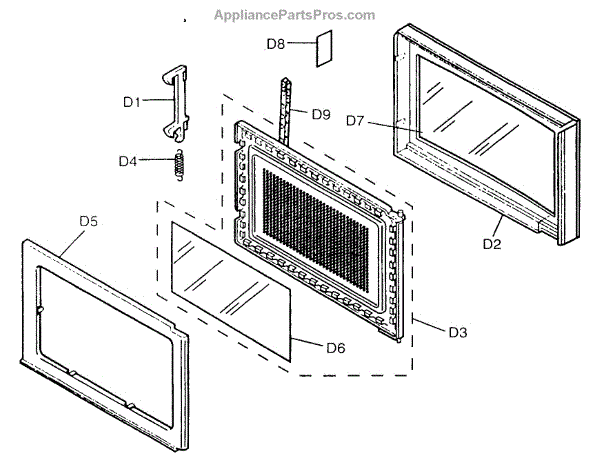 AppliancePartsPros.com

D8
D1
D9
D7
D4
D5
D2
D3
D6