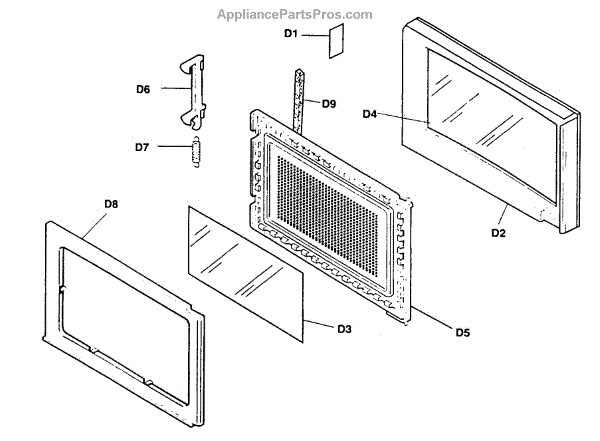 AppliancePartsPros.com

D1

D6

D9

D4

D7

D8

D2

D3

D5