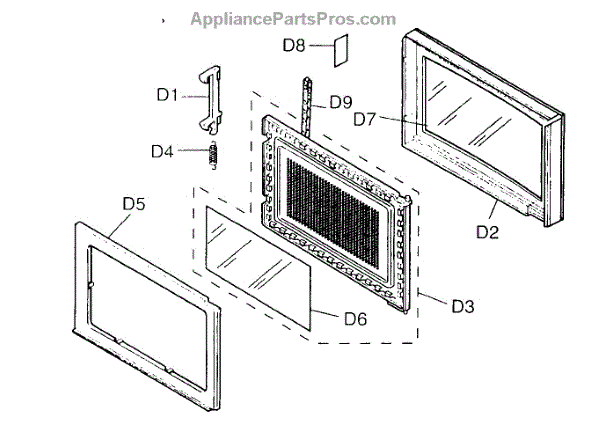 AppliancePartsPros.com

D8
D1
D9
D7
D4
D5
D2
D3
D6