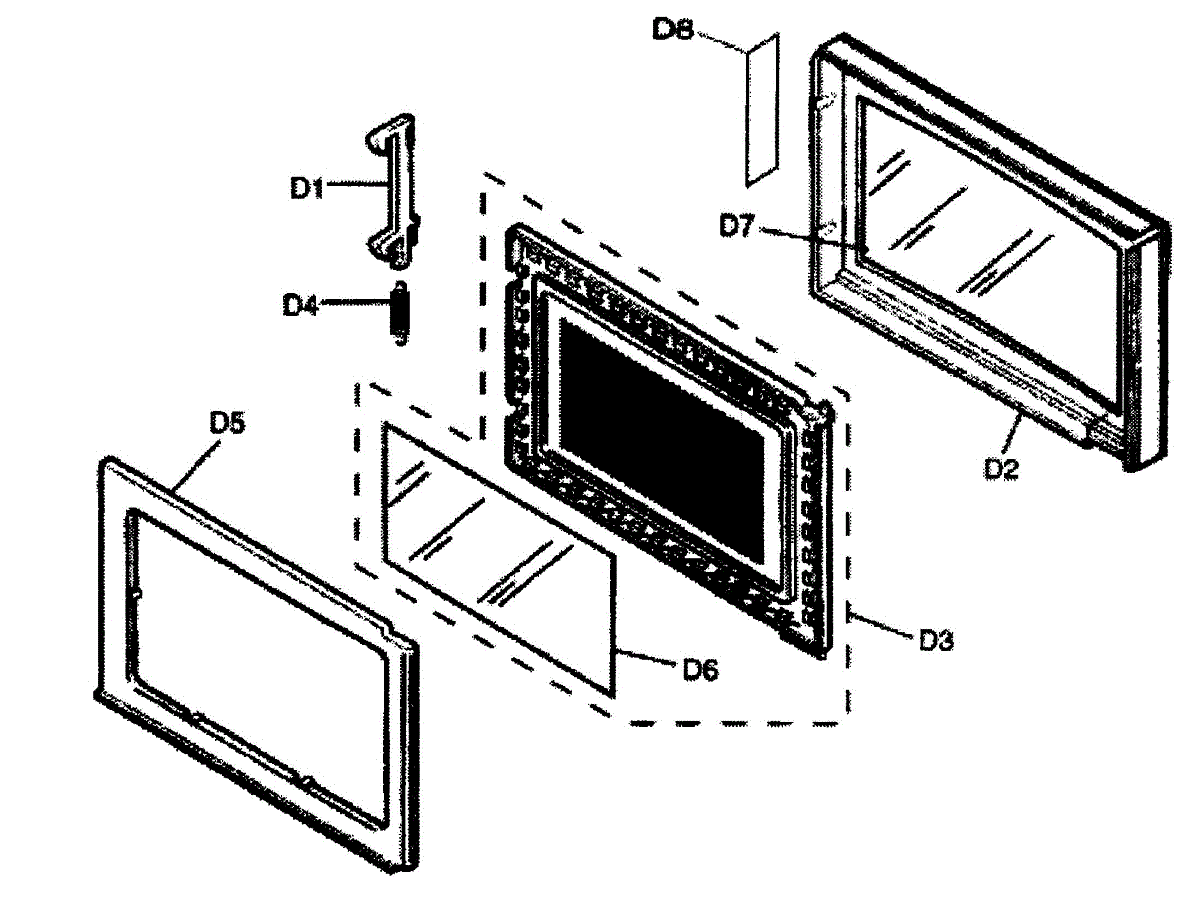 D8
D1
D7
D4
D5
D2
D3
D6