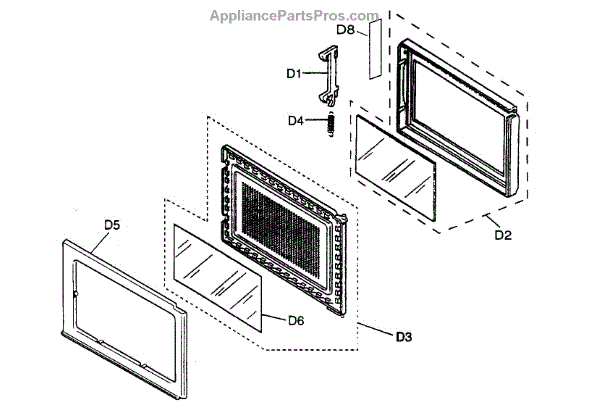 AppliancePartsPros.com

D8

D1

D4

D2

D5

D6

D3